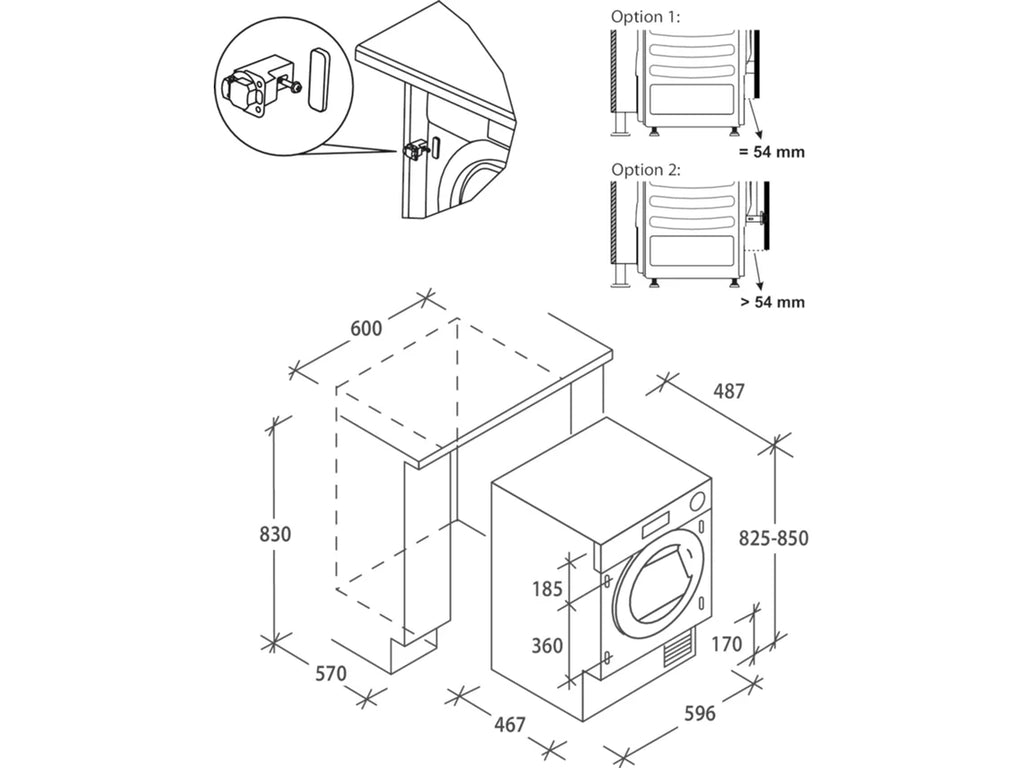 Option 1:

= 54 mm

Option 2:

> 54 mm

600

487

830

825-850

185

360

170

570

467

596